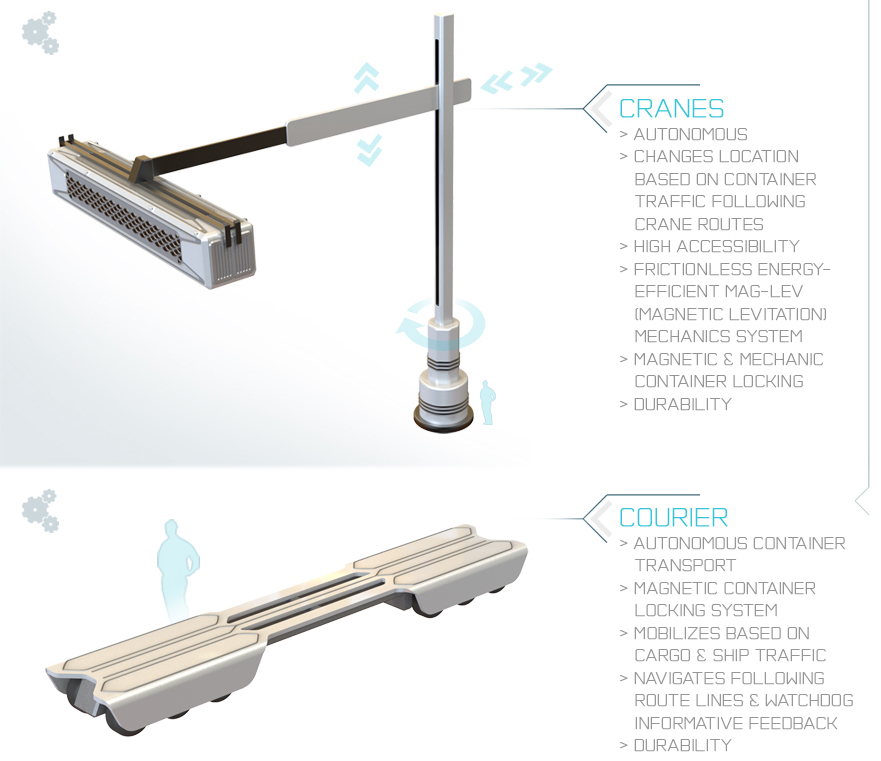 CRANES
> AUTONOMOUS
> CHANGES LOCATION BASED ON CONTAINER TRAFFIC FOLLOWING CRANE ROUTES
> HIGH ACCESSIBILITY
> FRICTIONLESS ENERGY-EFFICIENT MAG-LEV (MAGNETIC LEVITATION) MECHANICS SYSTEM
> MAGNETIC & MECHANIC CONTAINER LOCKING
> DURABILITY

COURIER
> AUTONOMOUS CONTAINER TRANSPORT
> MAGNETIC CONTAINER LOCKING SYSTEM
> MOBILIZES BASED ON CARGO & SHIP TRAFFIC
> NAVIGATES FOLLOWING ROUTE LINES & WATCHDOG INFORMATIVE FEEDBACK
> DURABILITY