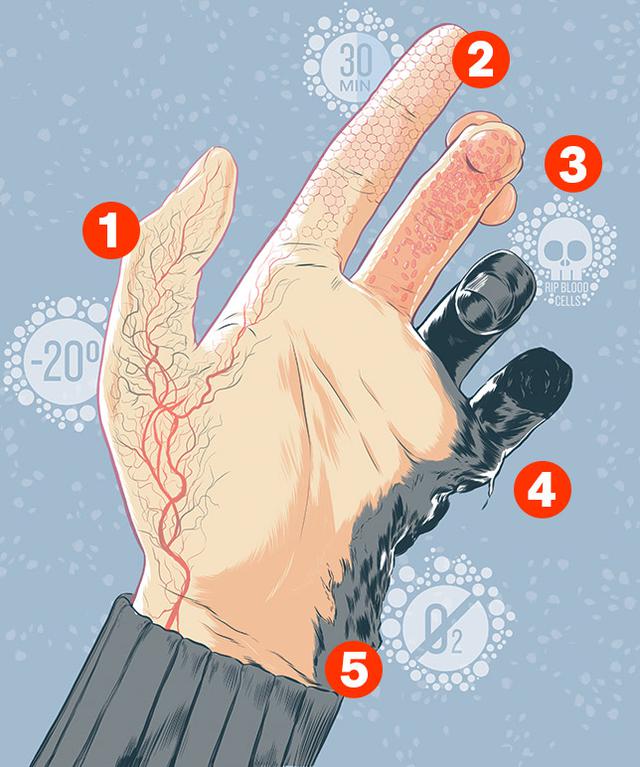 30 MIN

2

3

1

RIP BLOOD CELLS

-20°

4

$O_2$

5